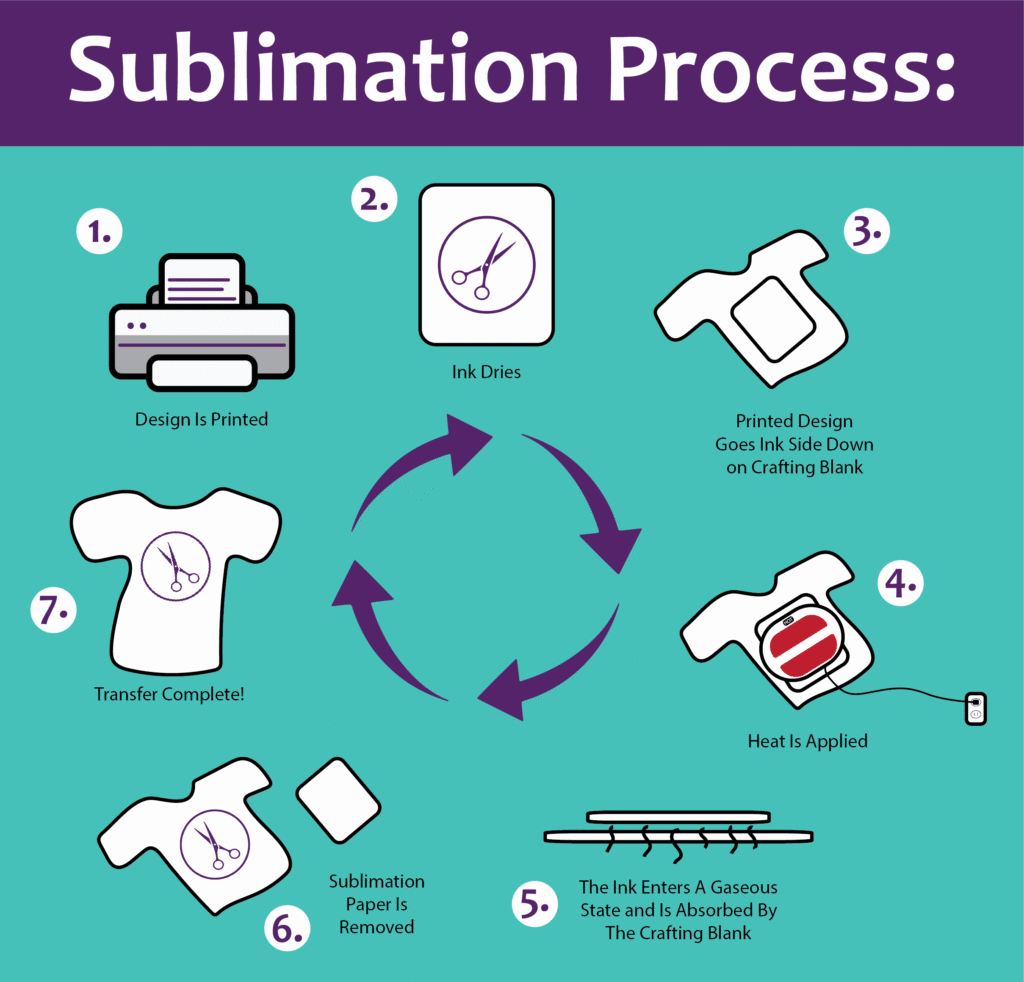 Sublimation Process:

1.
Design Is Printed

2.
Ink Dries

3.
Printed Design Goes Ink Side Down on Crafting Blank

4.
Heat Is Applied

5.
The Ink Enters A Gaseous State and Is Absorbed By The Crafting Blank

6.
Sublimation Paper Is Removed

7.
Transfer Complete!